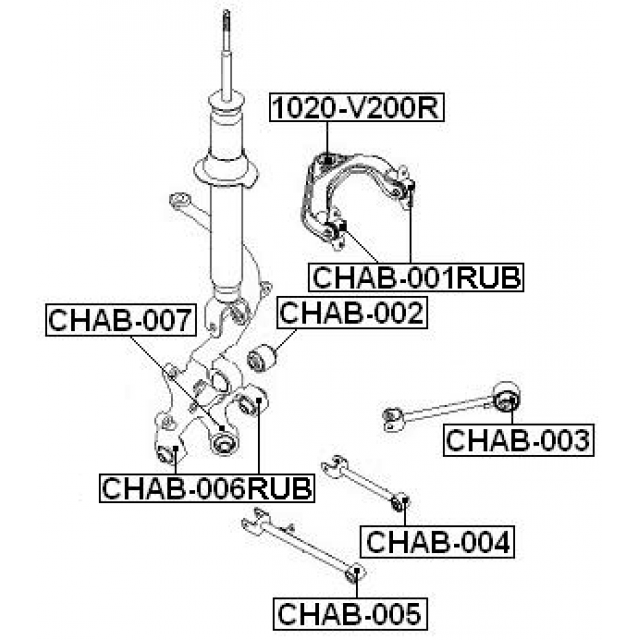 1020-V200R

CHAB-001RUB

CHAB-007

CHAB-002

CHAB-003

CHAB-006RUB

CHAB-004

CHAB-005