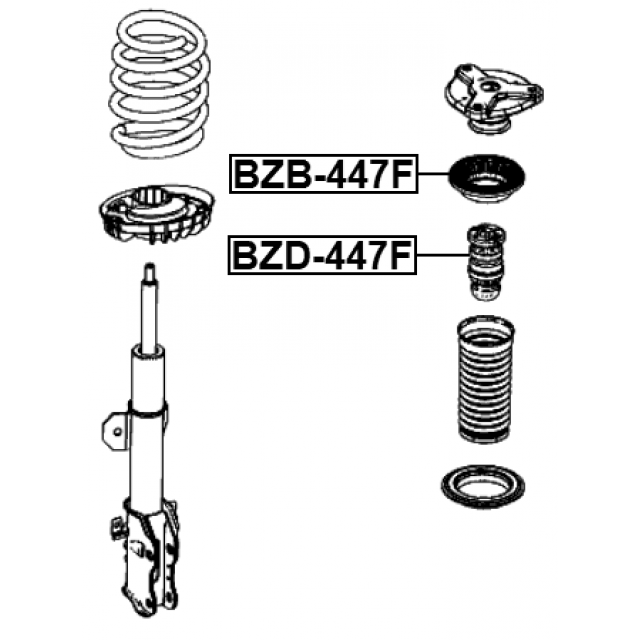 BZB-447F
BZD-447F