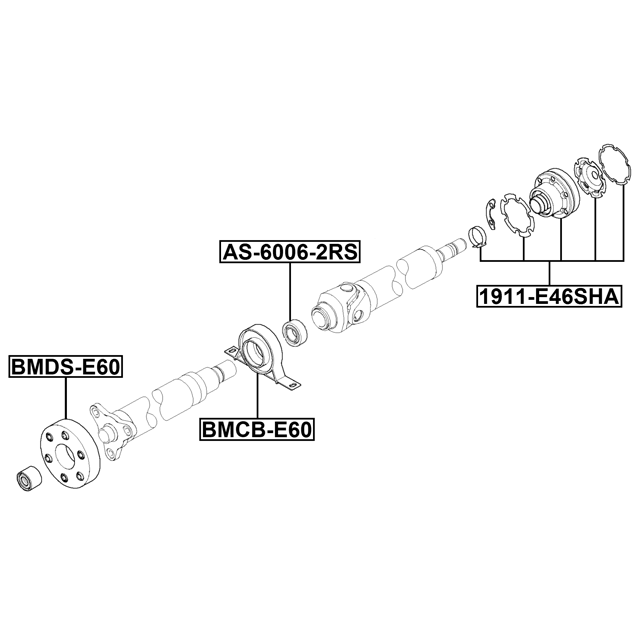 AS-6006-2RS

1911-E46SHA

BMDS-E60

BMCB-E60