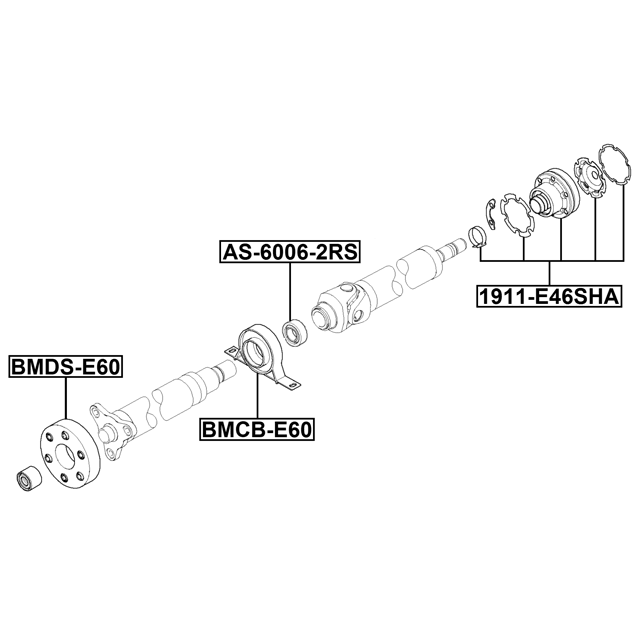 AS-6006-2RS

1911-E46SHA

BMDS-E60

BMCB-E60