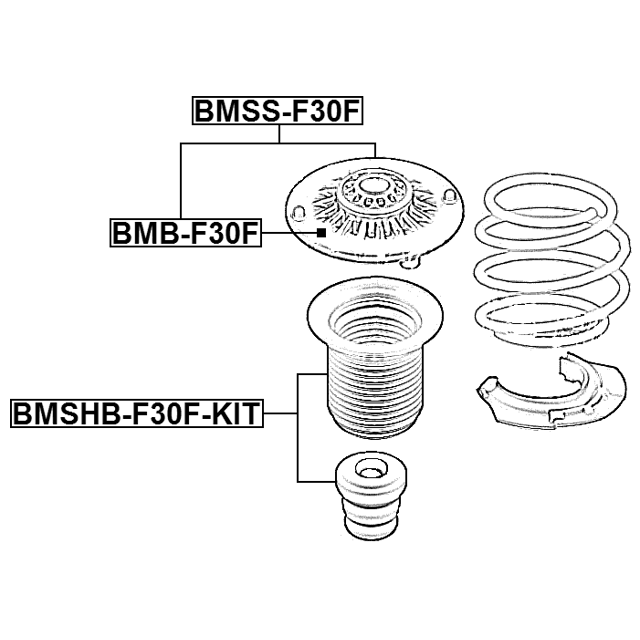 BMSS-F30F

BMB-F30F

BMSHB-F30F-KIT