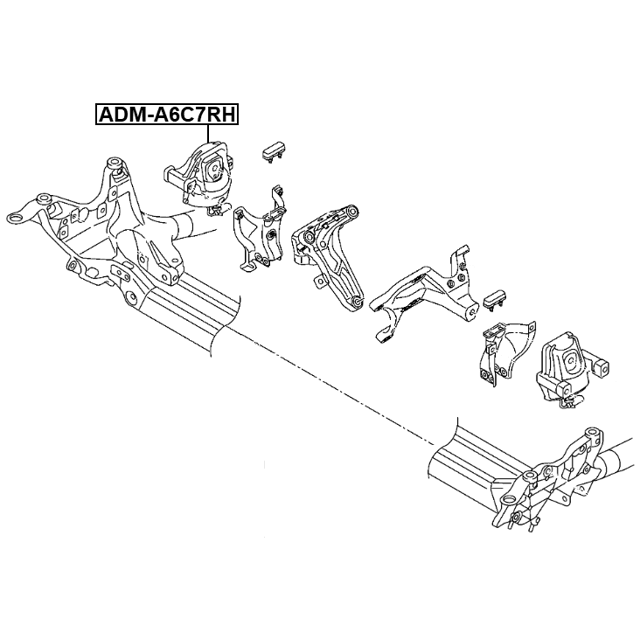 ADM-A6C7RH