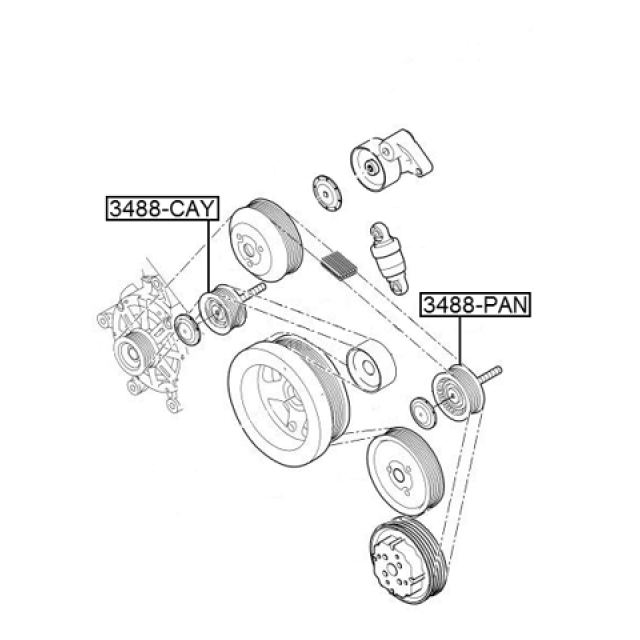 3488-CAY

3488-PAN