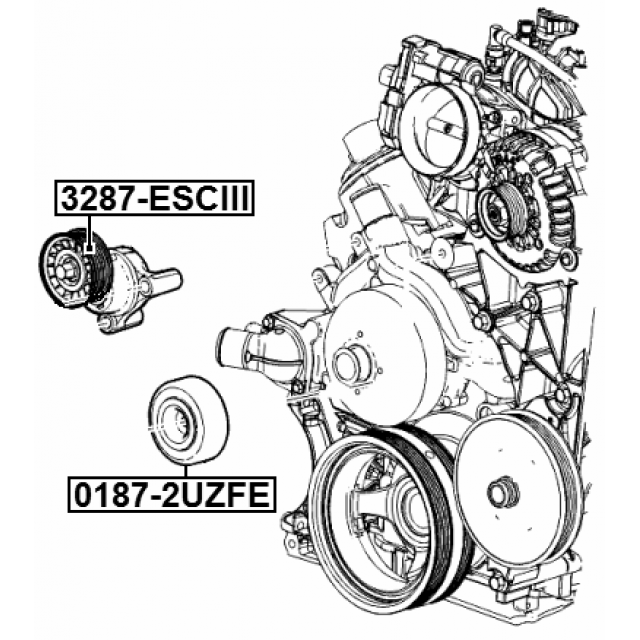 3287-ESCIII

0187-2UZFE