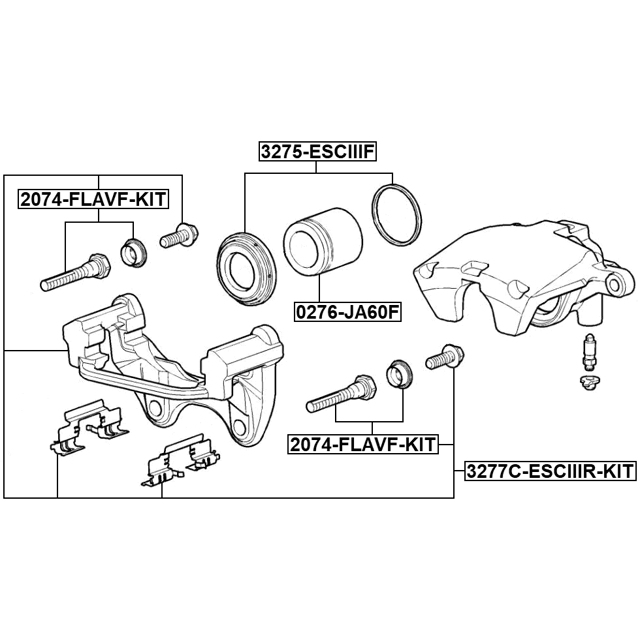 3275-ESCIIIF

2074-FLAVF-KIT

0276-JA60F

2074-FLAVF-KIT

3277C-ESCIIIR-KIT