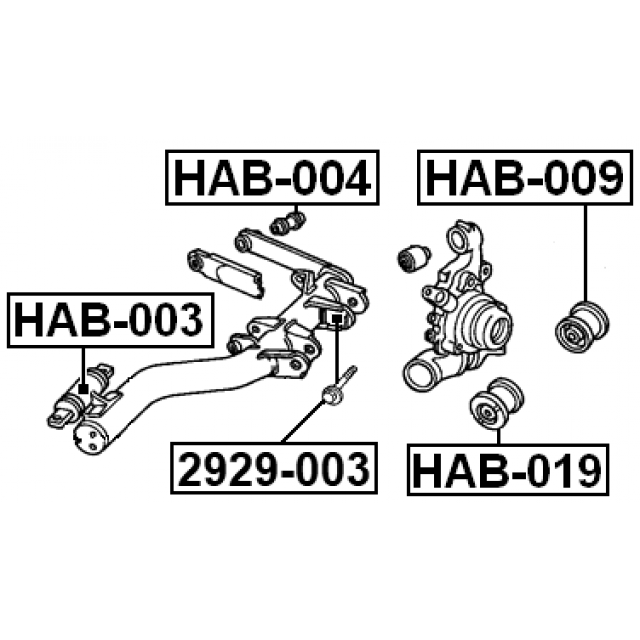 HAB-004

HAB-009

HAB-003

2929-003

HAB-019