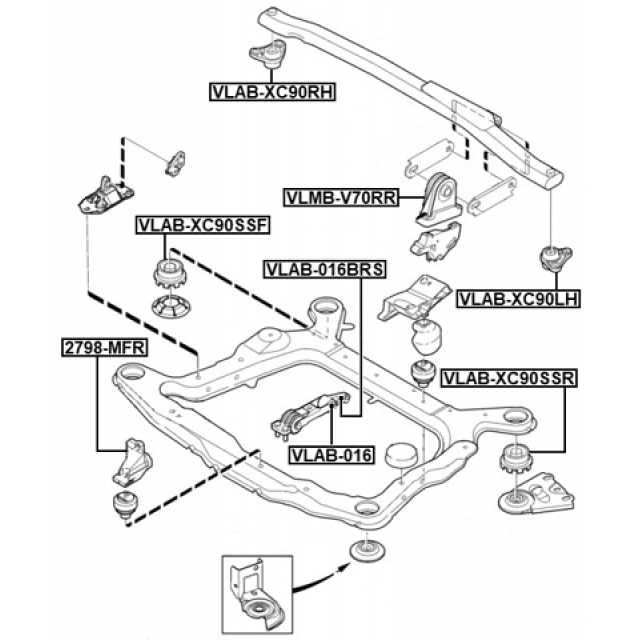 VLAB-XC90RH

VLMB-V70RR

VLAB-XC90SSF

VLAB-016BRS

VLAB-XC90LH

2798-MFR

VLAB-XC90SSR

VLAB-016