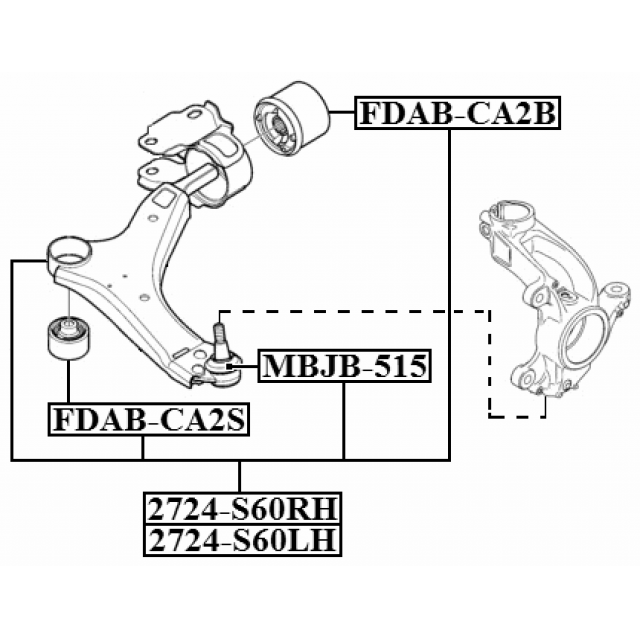 FDAB-CA2B

MBJB-515

FDAB-CA2S

2724-S60RH
2724-S60LH