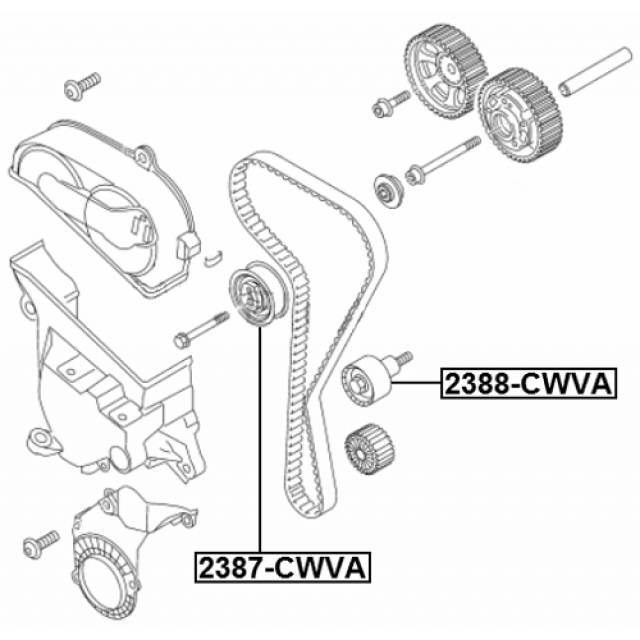 2388-CWVA

2387-CWVA