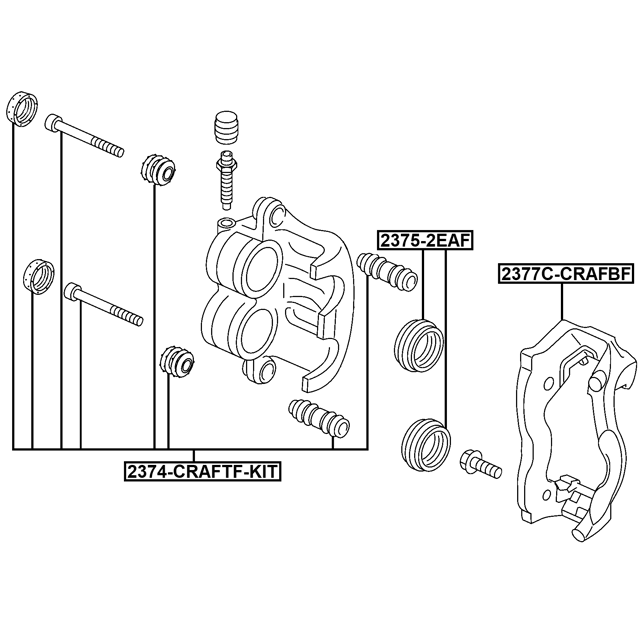 2375-2EAF
2377C-CRAFBF
2374-CRAFTF-KIT