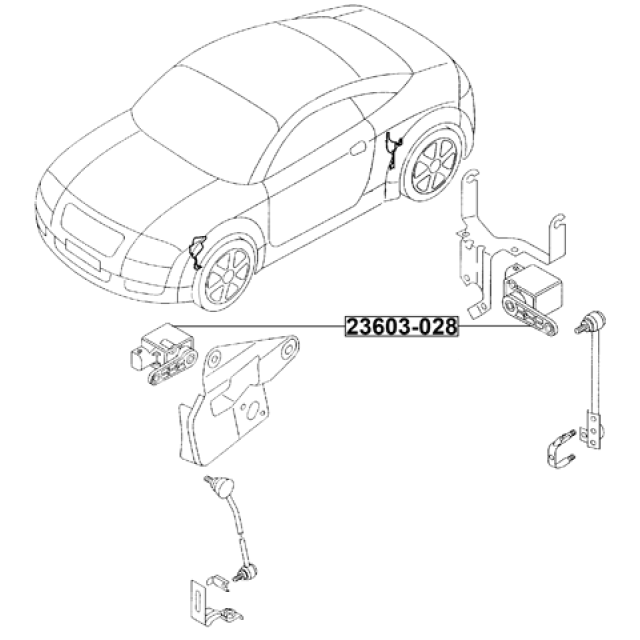 23603-028