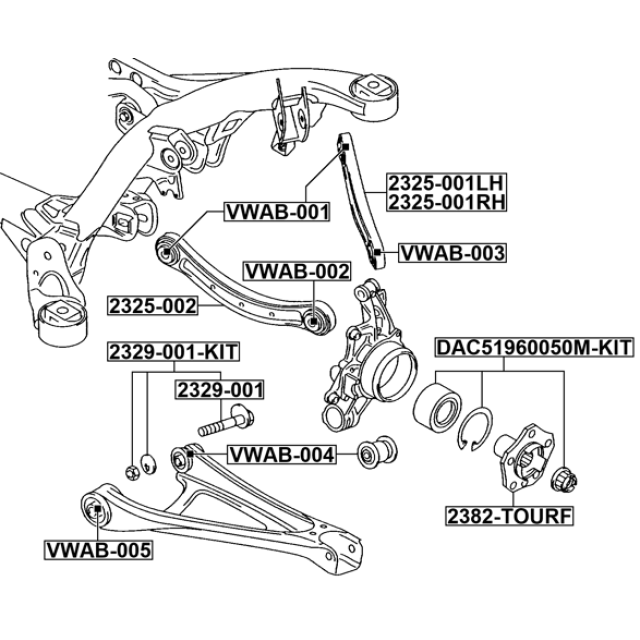 2325-001LH
2325-001RH

VWAB-001

VWAB-003

VWAB-002

2325-002

2329-001-KIT

DAC51960050M-KIT

2329-001

VWAB-004

2382-TOURF

VWAB-005