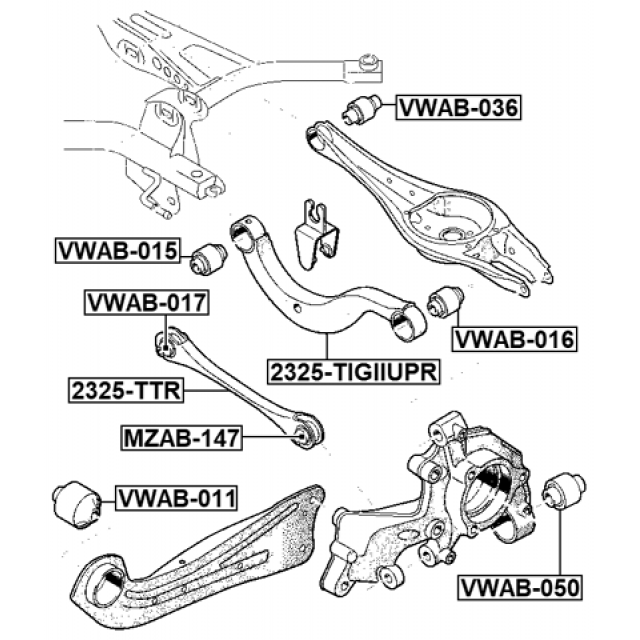 VWAB-036

VWAB-015

VWAB-017

VWAB-016

2325-TIGIIUPR

2325-TTR

MZAB-147

VWAB-011

VWAB-050