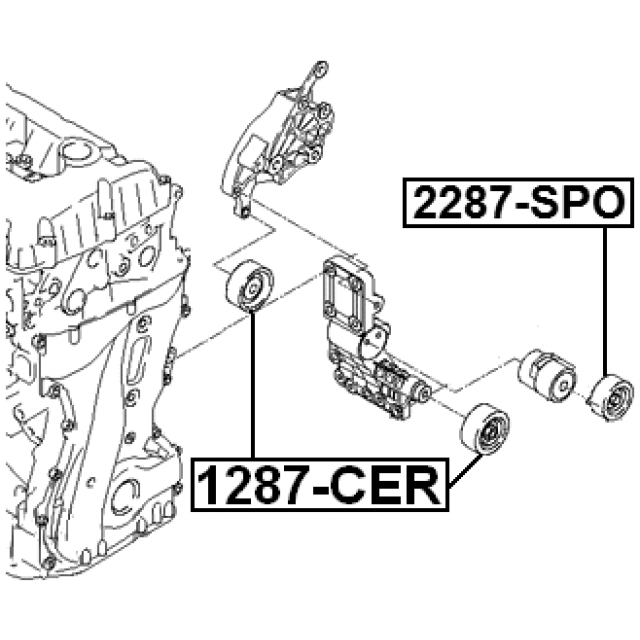 2287-SPO

1287-CER