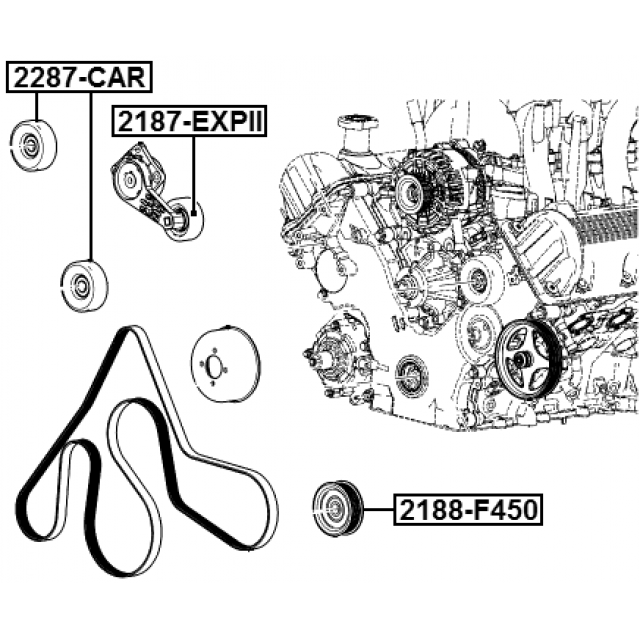 2287-CAR

2187-EXPII

2188-F450