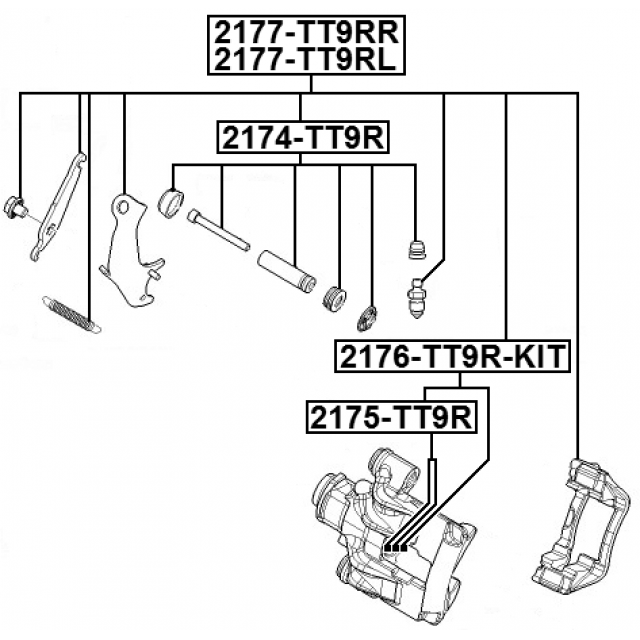 2177-TT9RR
2177-TT9RL

2174-TT9R

2176-TT9R-KIT

2175-TT9R