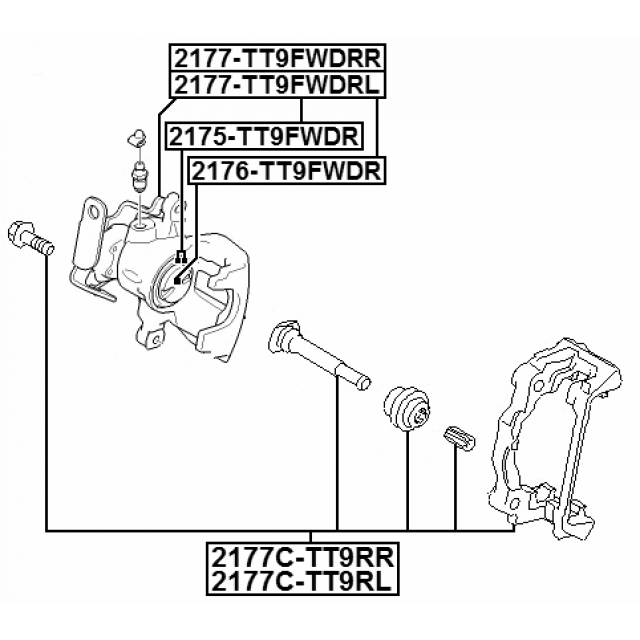 2177-TT9FWDRR
2177-TT9FWDRL
2175-TT9FWDR
2176-TT9FWDR
2177C-TT9RR
2177C-TT9RL