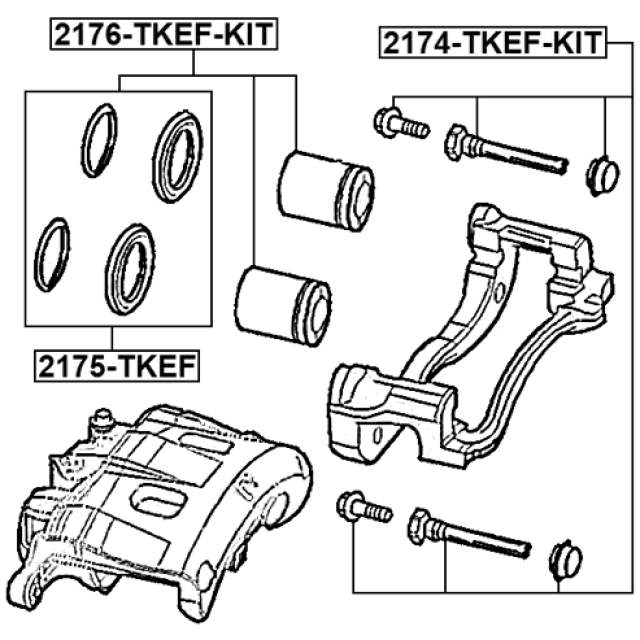 2176-TKEF-KIT

2174-TKEF-KIT

2175-TKEF