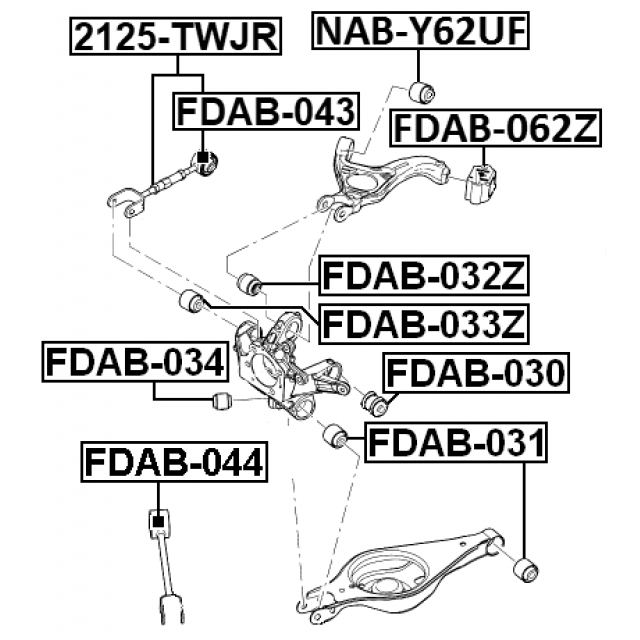 2125-TWJR

NAB-Y62UF

FDAB-043

FDAB-062Z

FDAB-032Z

FDAB-033Z

FDAB-034

FDAB-030

FDAB-031

FDAB-044