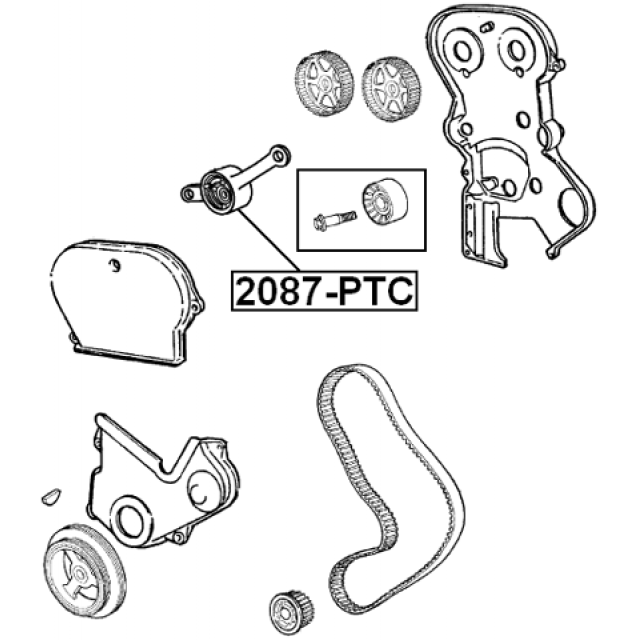 2087-PTC