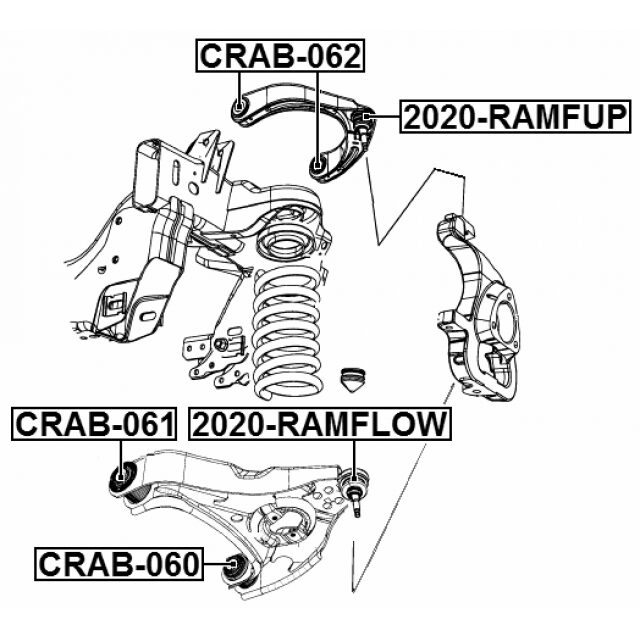 CRAB-062
2020-RAMFUP
CRAB-061
2020-RAMFLOW
CRAB-060