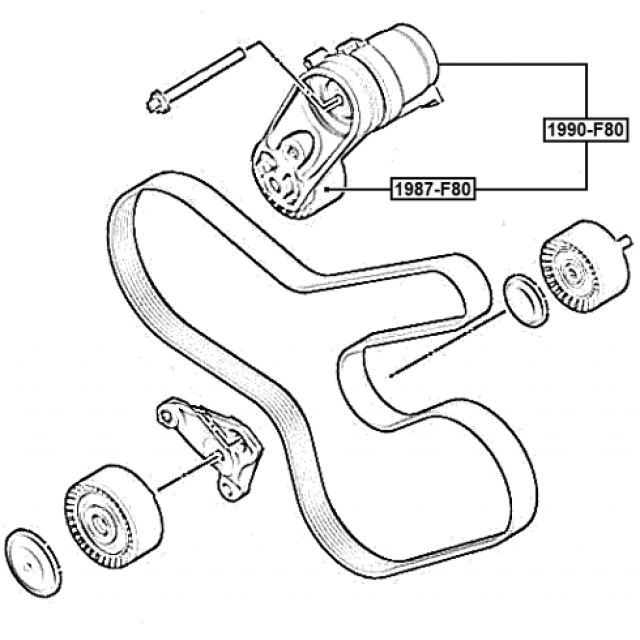 1990-F80
1987-F80