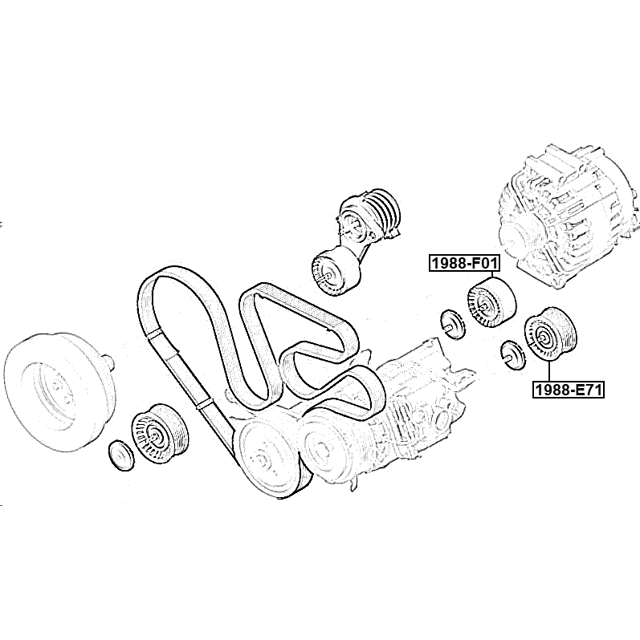 1988-F01

1988-E71