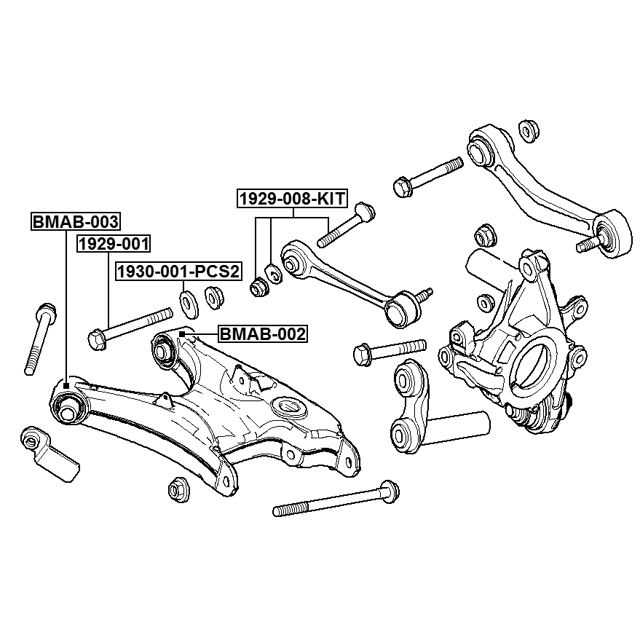 1929-008-KIT

BMAB-003

1929-001

1930-001-PCS2

BMAB-002