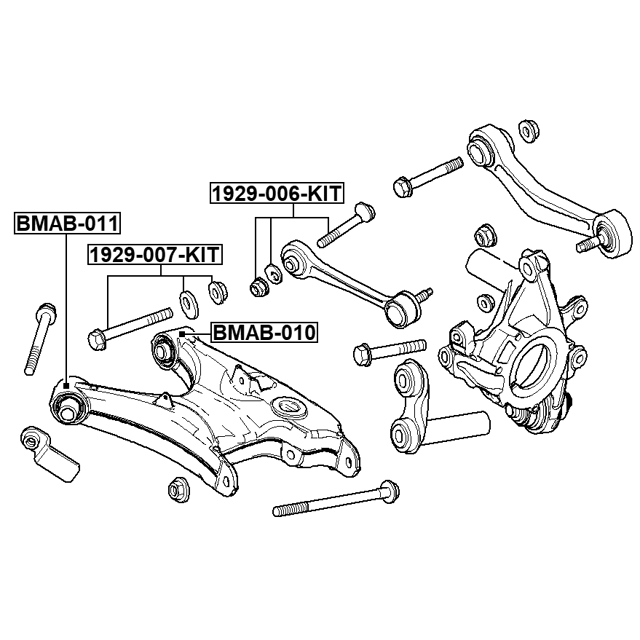 1929-006-KIT

BMAB-011

1929-007-KIT

BMAB-010