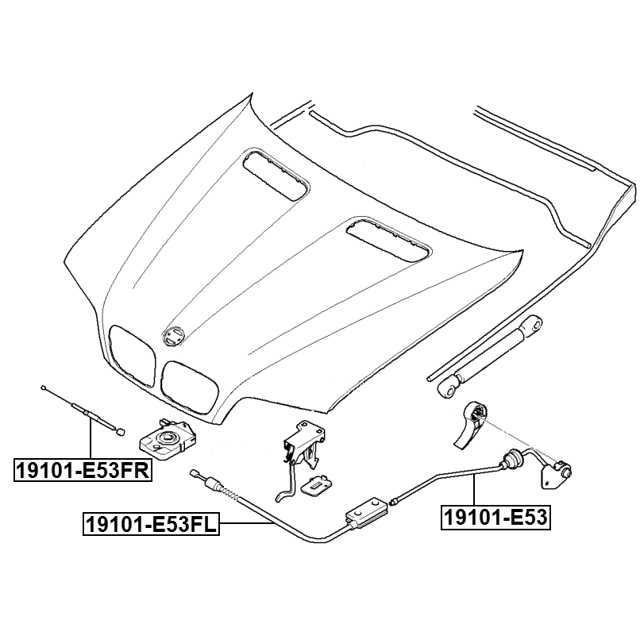 19101-E53FR

19101-E53FL

19101-E53