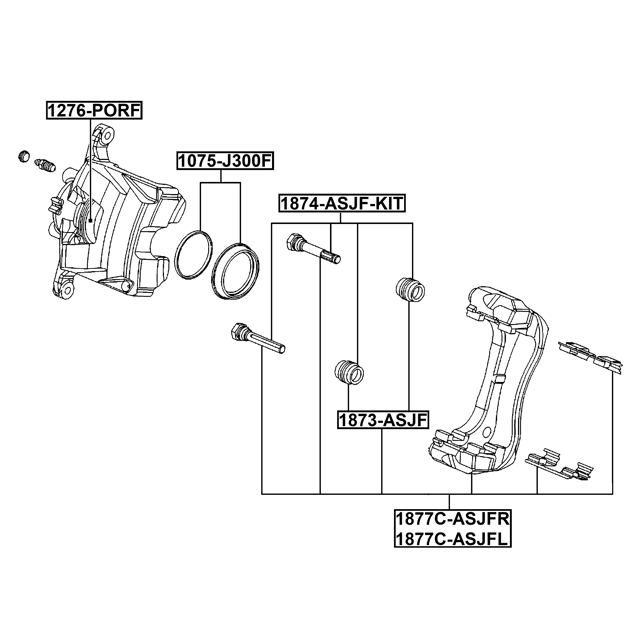 1276-PORF

1075-J300F

1874-ASJF-KIT

1873-ASJF

1877C-ASJFR
1877C-ASJFL