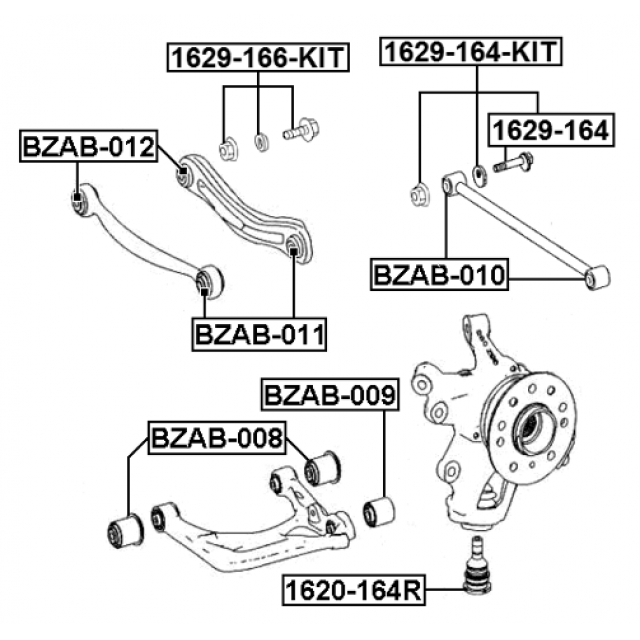 1629-166-KIT
1629-164-KIT
1629-164
BZAB-012
BZAB-010
BZAB-011
BZAB-009
BZAB-008
1620-164R