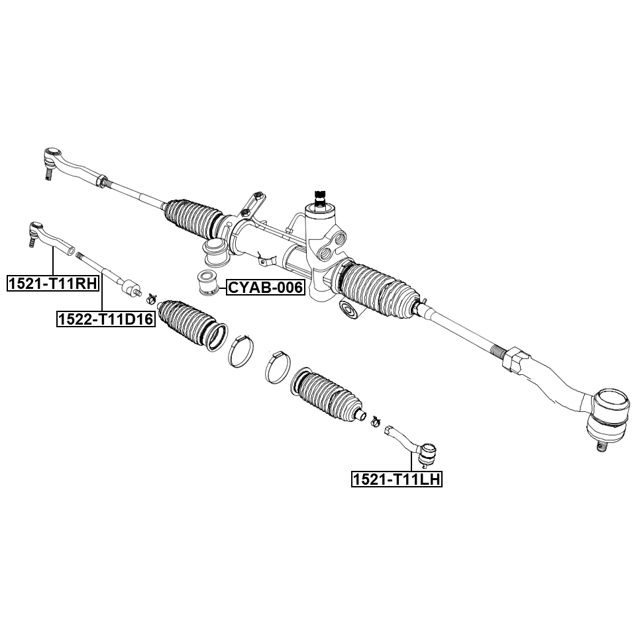 1521-T11RH
CYAB-006
1522-T11D16
1521-T11LH