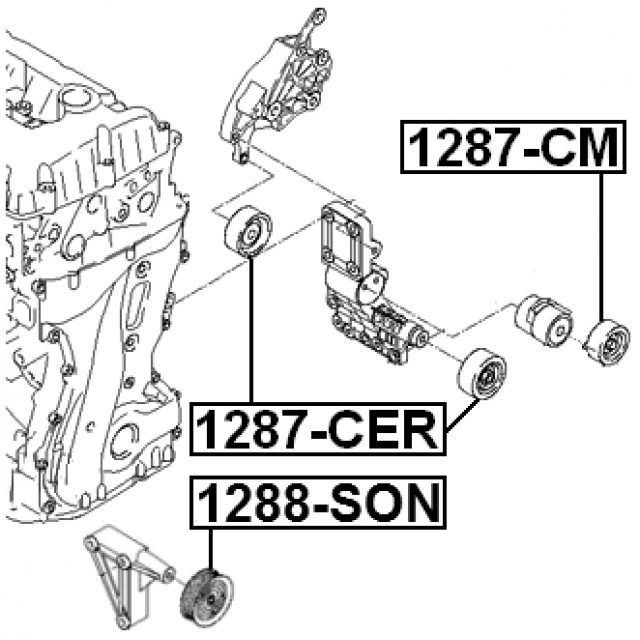 1287-CM

1287-CER

1288-SON