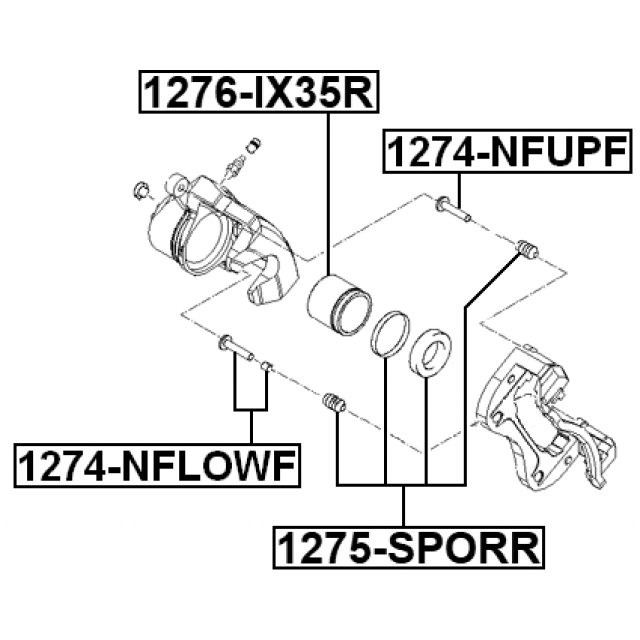 1276-IX35R

1274-NFUPF

1274-NFLOWF

1275-SPORR