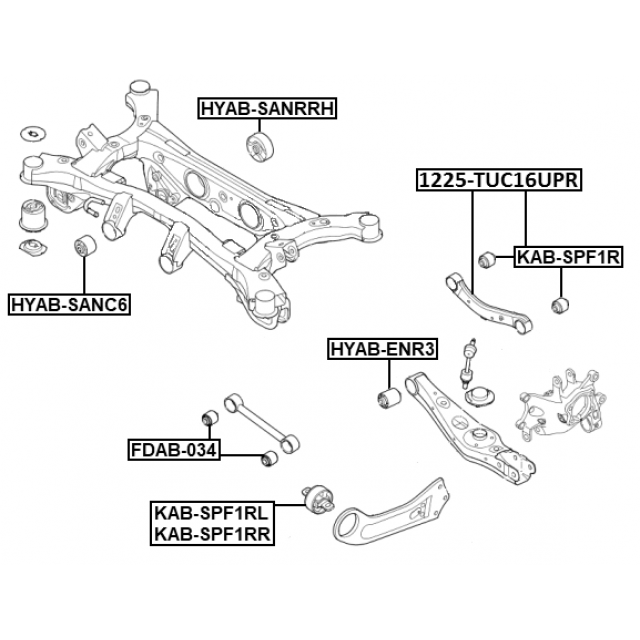 HYAB-SANRRH

1225-TUC16UPR

KAB-SPF1R

HYAB-SANC6

HYAB-ENR3

FDAB-034

KAB-SPF1RL
KAB-SPF1RR