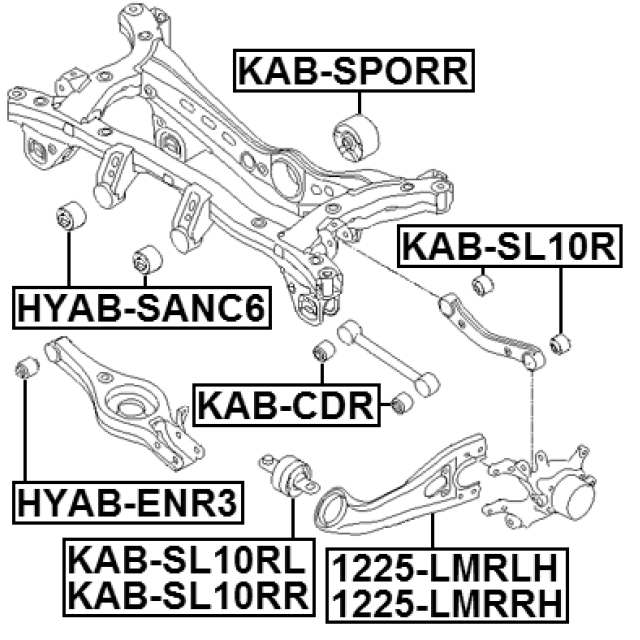 KAB-SPORR

KAB-SL10R

HYAB-SANC6

KAB-CDR

HYAB-ENR3

KAB-SL10RL
KAB-SL10RR

1225-LMRLH
1225-LMRRH