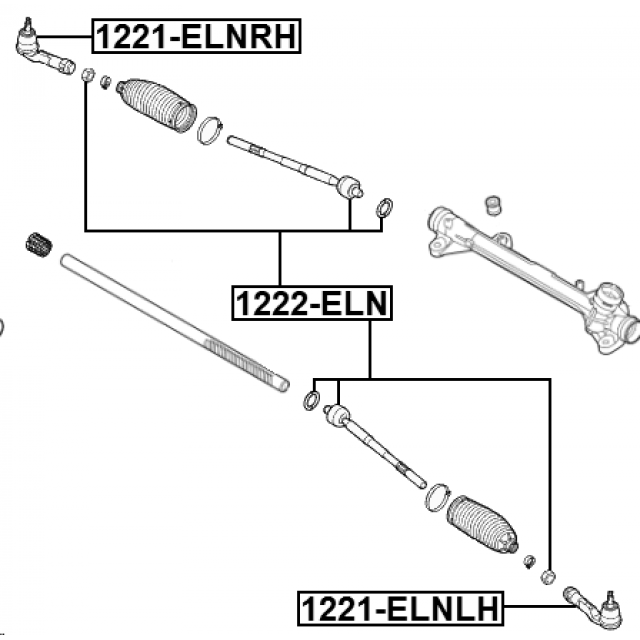 1221-ELNRH

1222-ELN

1221-ELNLH