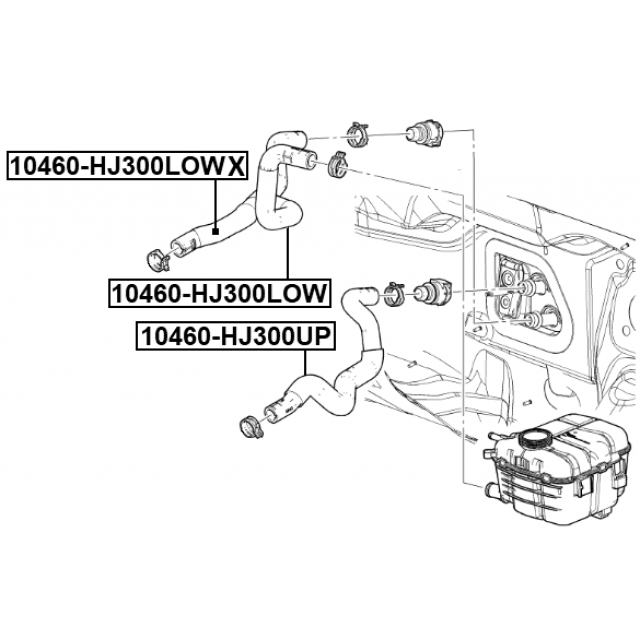 10460-HJ300LOWX

10460-HJ300LOW

10460-HJ300UP