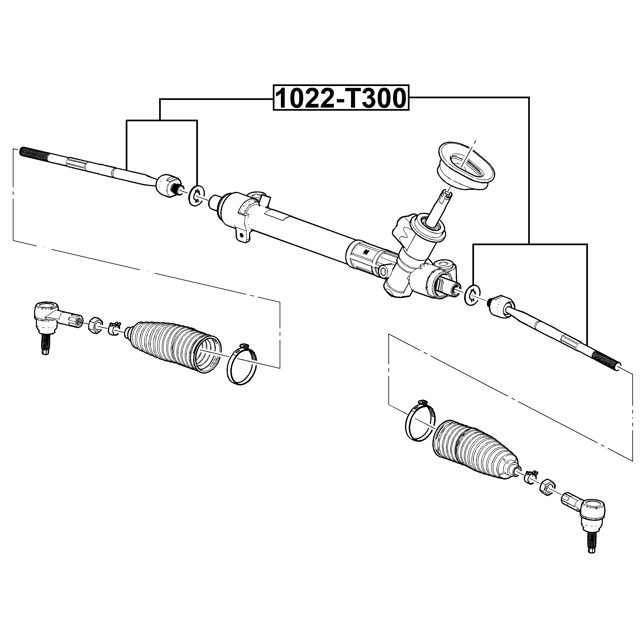 1022-T300