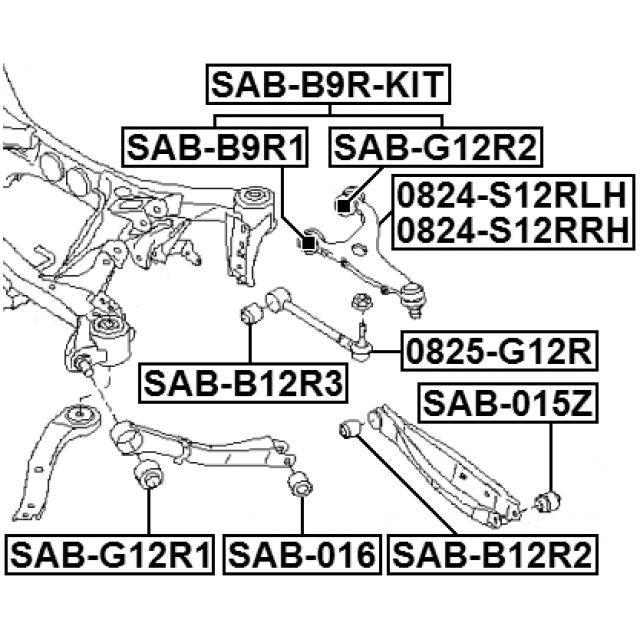 SAB-B9R-KIT
SAB-B9R1
SAB-G12R2
0824-S12RLH
0824-S12RRH
0825-G12R
SAB-B12R3
SAB-015Z
SAB-G12R1
SAB-016
SAB-B12R2