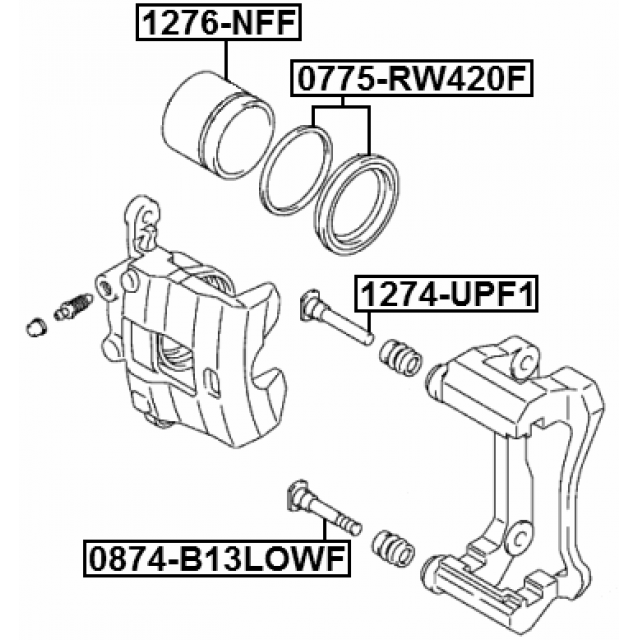 1276-NFF

0775-RW420F

1274-UPF1

0874-B13LOWF