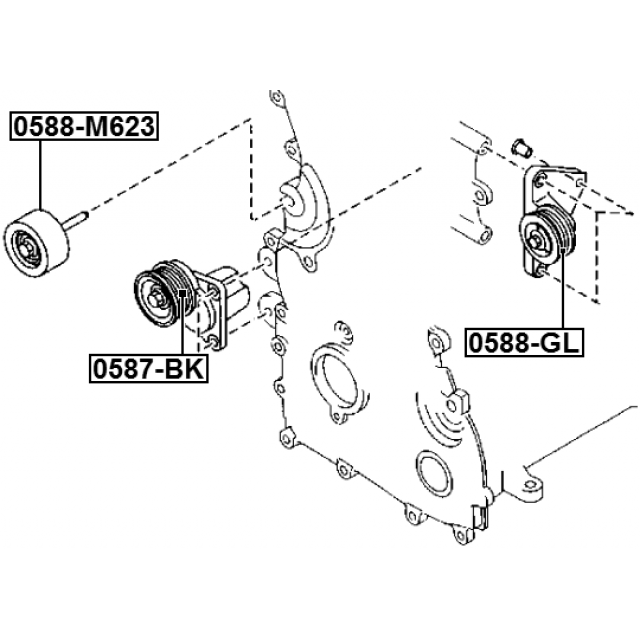 0588-M623

0587-BK

0588-GL