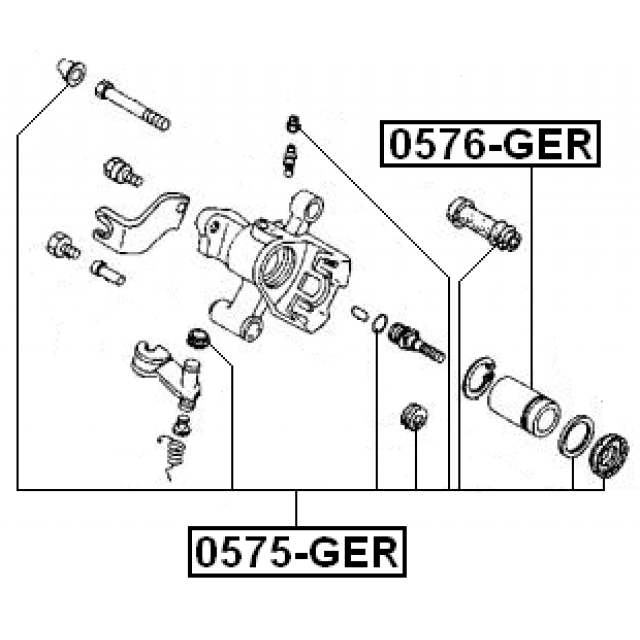 0576-GER

0575-GER