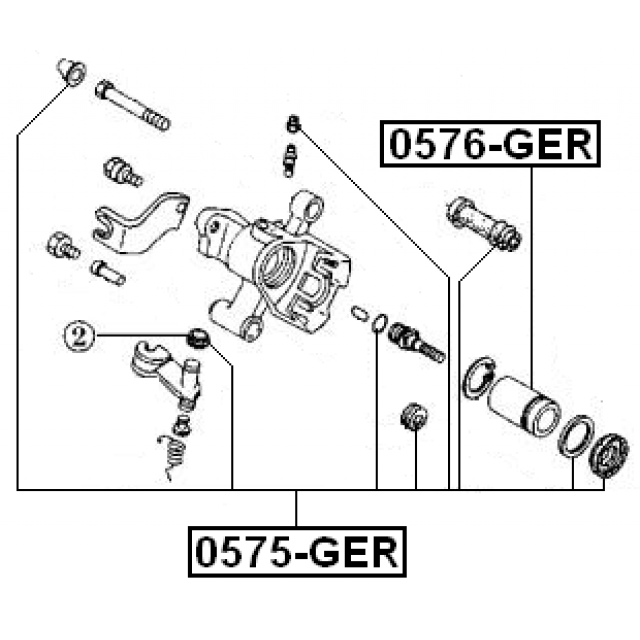 0576-GER

2

0575-GER