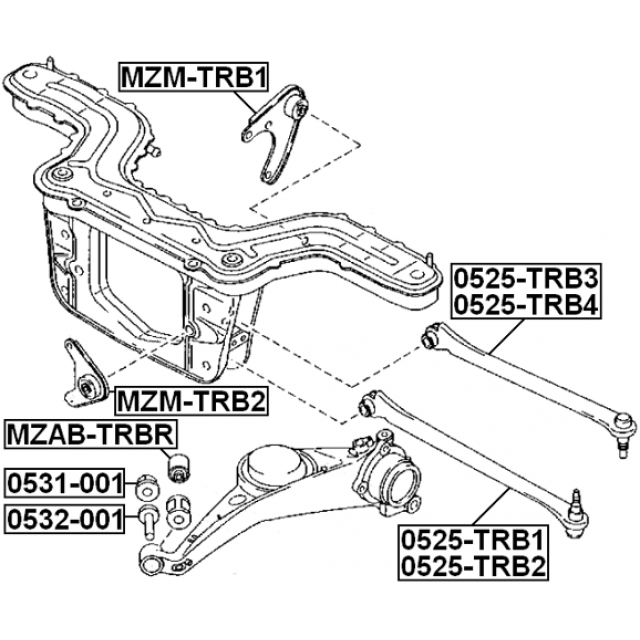 MZM-TRB1

0525-TRB3
0525-TRB4

MZM-TRB2

MZAB-TRBR

0531-001

0532-001

0525-TRB1
0525-TRB2