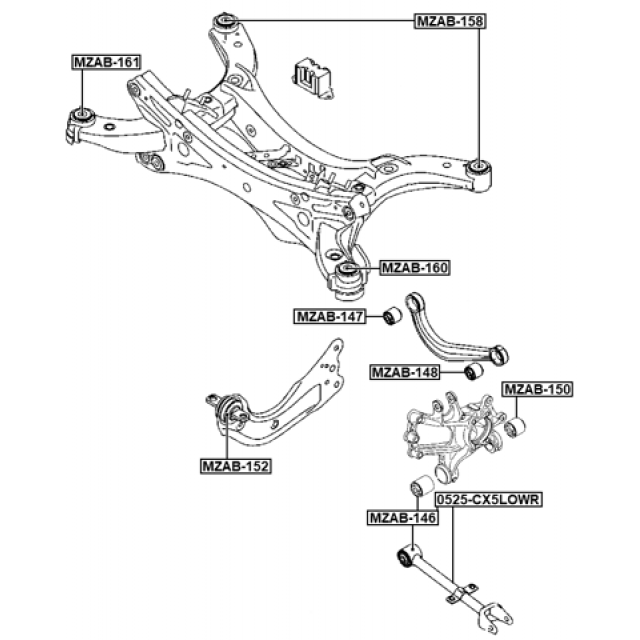 MZAB-158
MZAB-161
MZAB-160
MZAB-147
MZAB-148
MZAB-150
MZAB-152
0525-CX5LOWR
MZAB-146