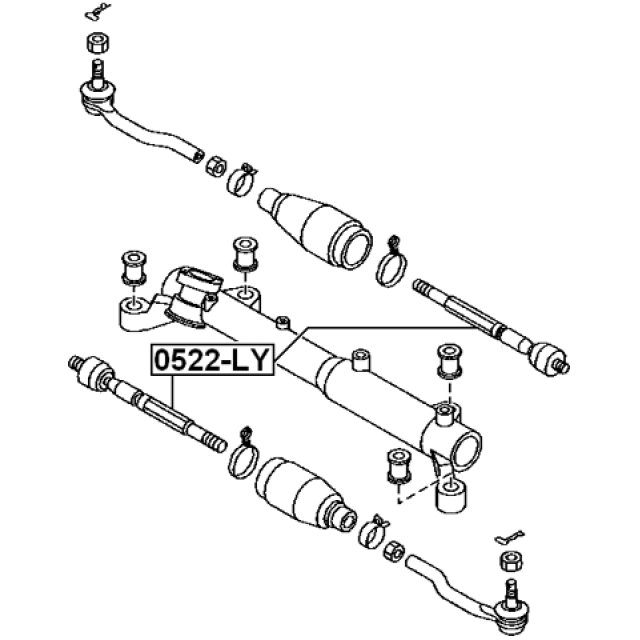 0522-LY