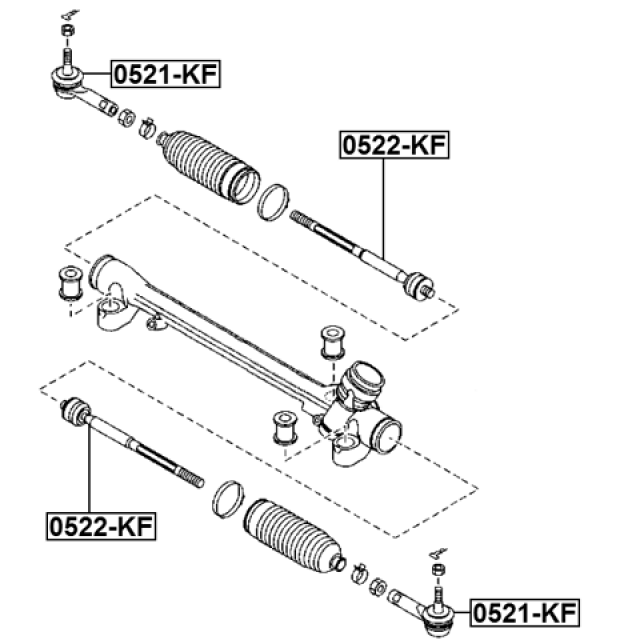 0521-KF

0522-KF

0522-KF

0521-KF