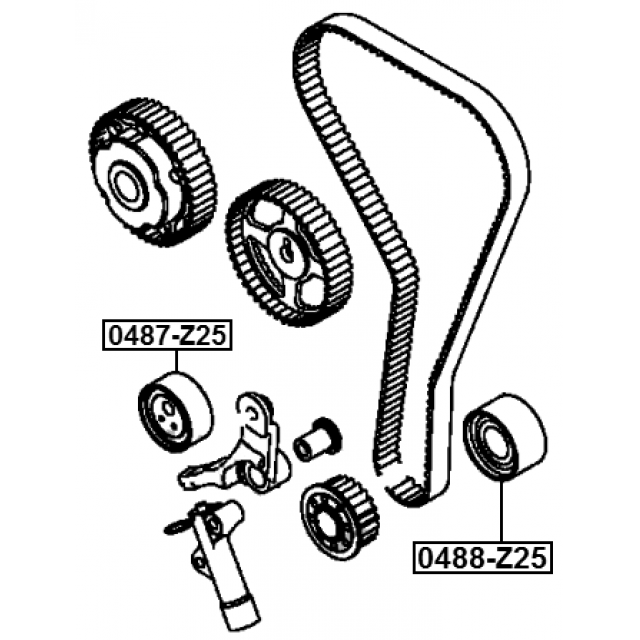 0487-Z25

0488-Z25